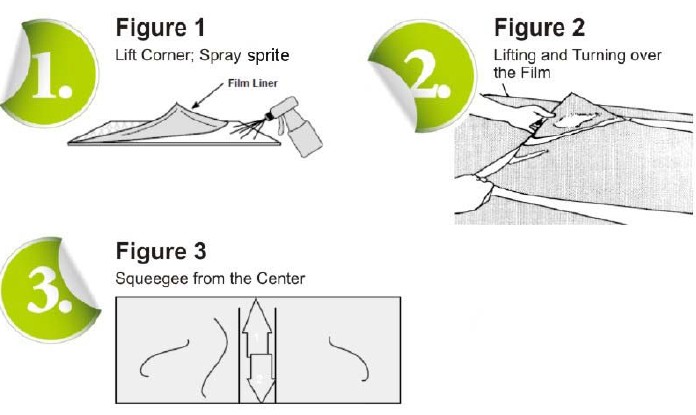 1.

Figure 1

Lift Corner; Spray sprite

Film Liner

2.

Figure 2

Lifting and Turning over the Film

3.

Figure 3

Squeegee from the Center

1

2